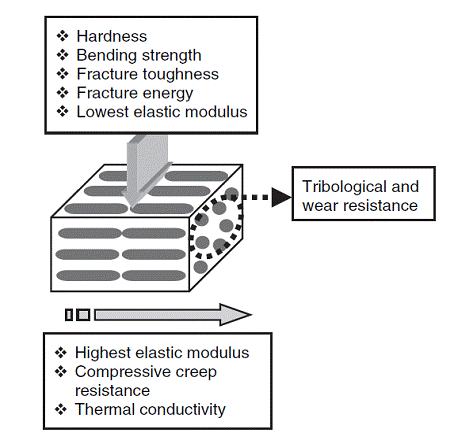 ❖ Hardness
❖ Bending strength
❖ Fracture toughness
❖ Fracture energy
❖ Lowest elastic modulus

Tribological and wear resistance

❖ Highest elastic modulus
❖ Compressive creep resistance
❖ Thermal conductivity